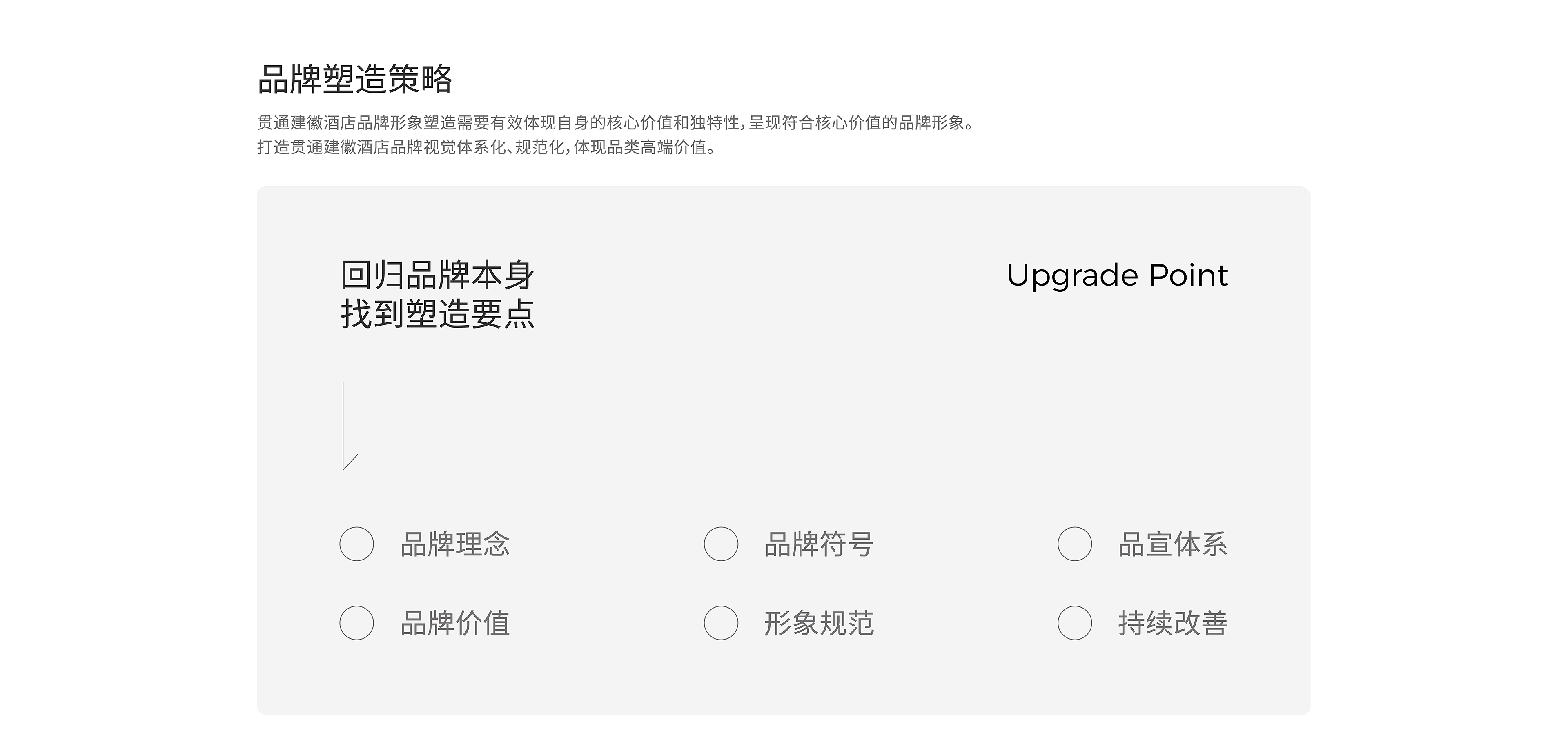 品牌塑造策略

贯通建徽酒店品牌形象塑造需要有效体现自身的核心价值和独特性，呈现符合核心价值的品牌形象。
打造贯通建徽酒店品牌视觉体系化、规范化，体现品类高端价值。

回归品牌本身
找到塑造要点

Upgrade Point

品牌理念

品牌符号

品宣体系

品牌价值

形象规范

持续改善