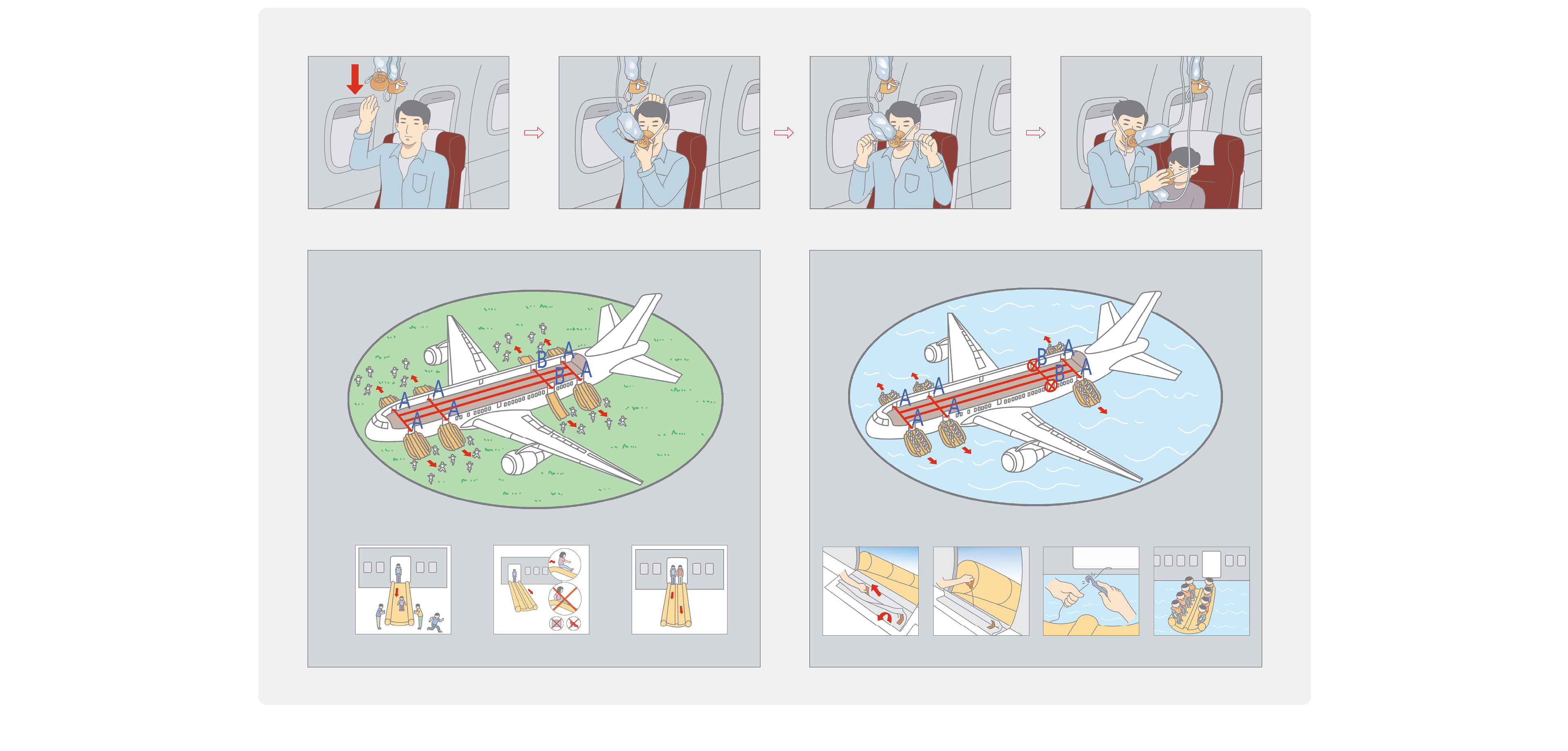 A A A A B B A A

A A A A B B A A